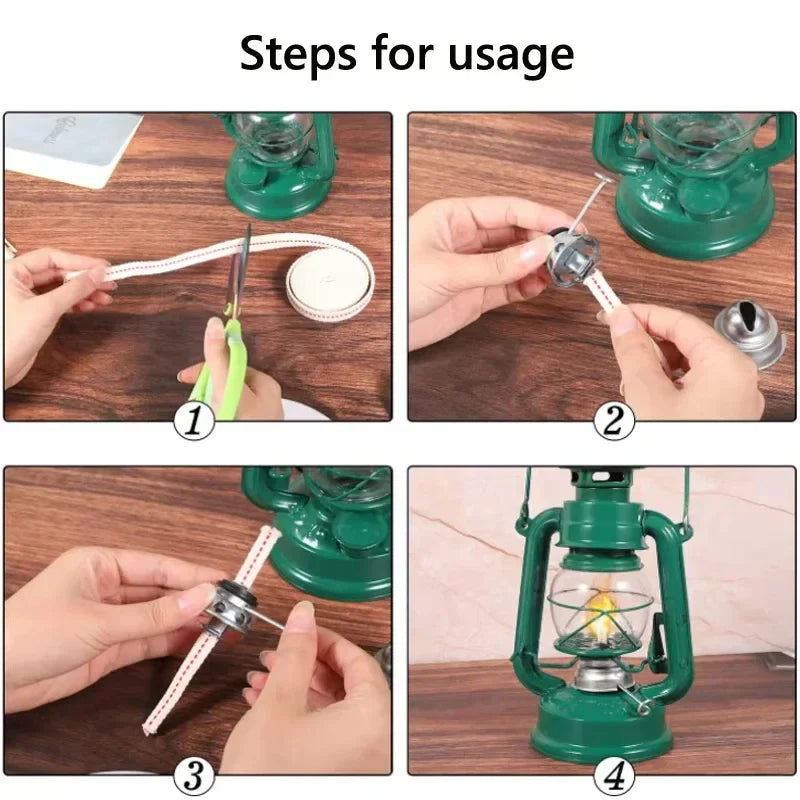 Steps for usage

1

2

3

4